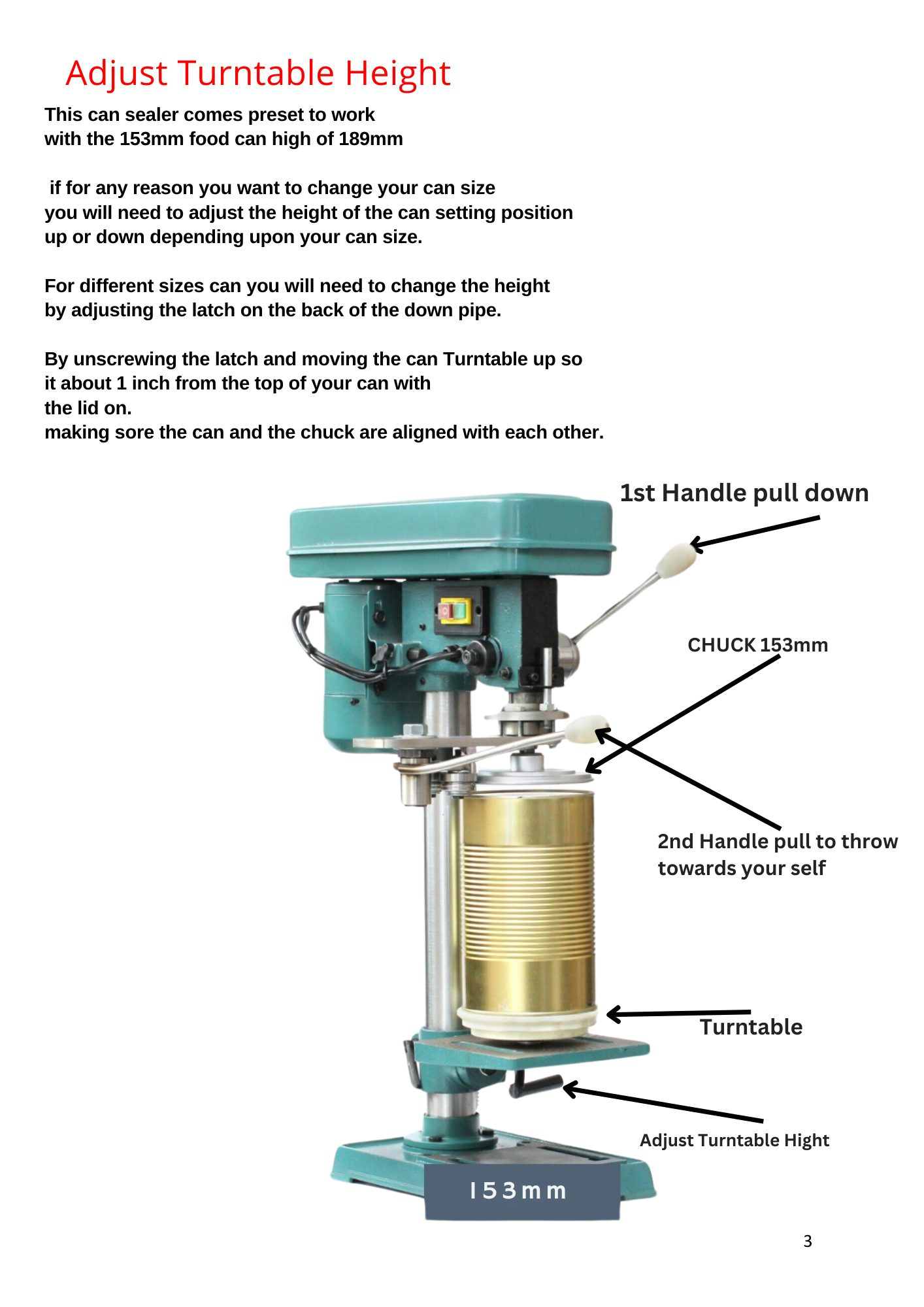 Adjust Turntable Height

This can sealer comes preset to work with the 153mm food can high of 189mm

if for any reason you want to change your can size you will need to adjust the height of the can setting position up or down depending upon your can size.

For different sizes can you will need to change the height by adjusting the latch on the back of the down pipe.

By unscrewing the latch and moving the can Turntable up so it about 1 inch from the top of your can with the lid on.
making sore the can and the chuck are aligned with each other.

1st Handle pull down

CHUCK 153mm

2nd Handle pull to throw towards your self

Turntable

Adjust Turntable Hight

153mm

3